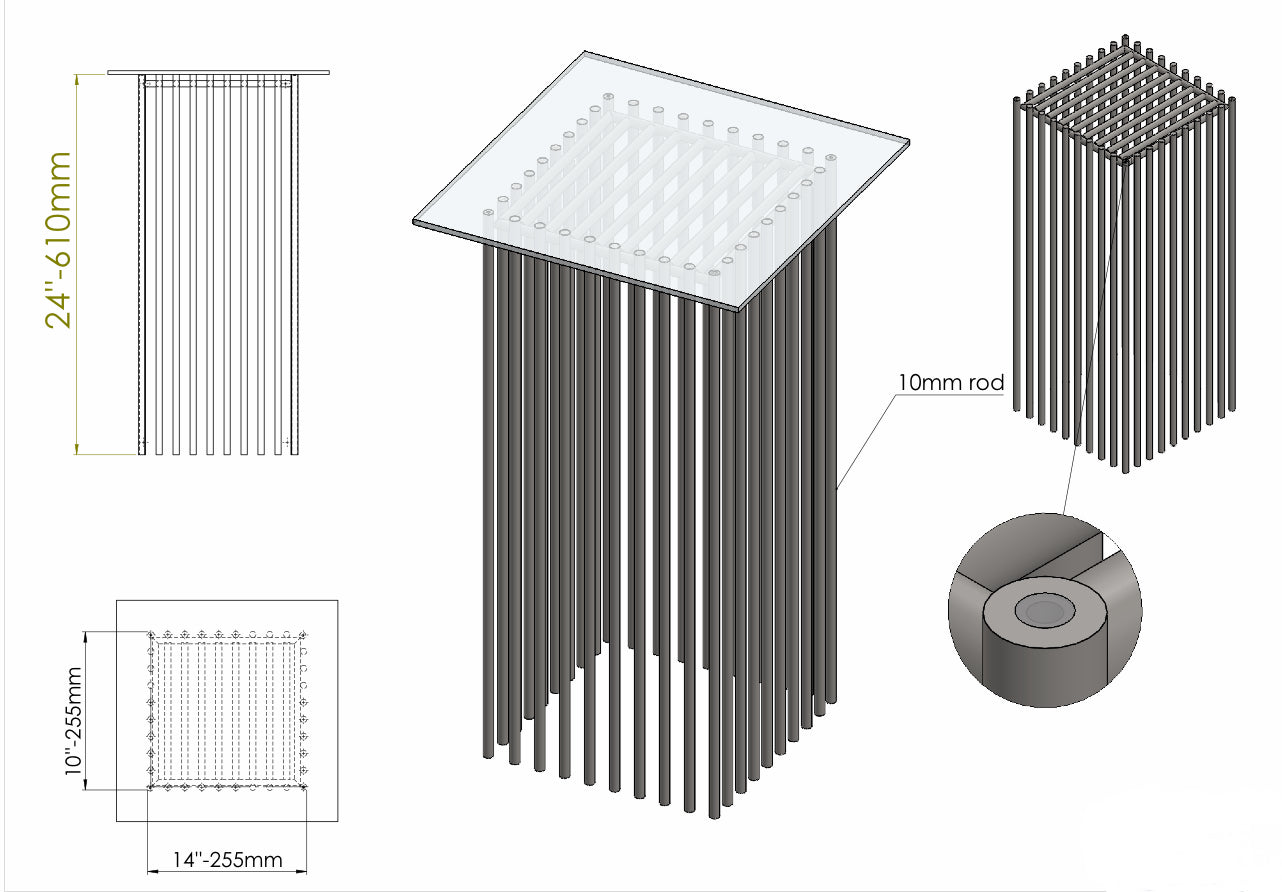 24''-610mm

10mm rod

10''-255mm

14''-255mm