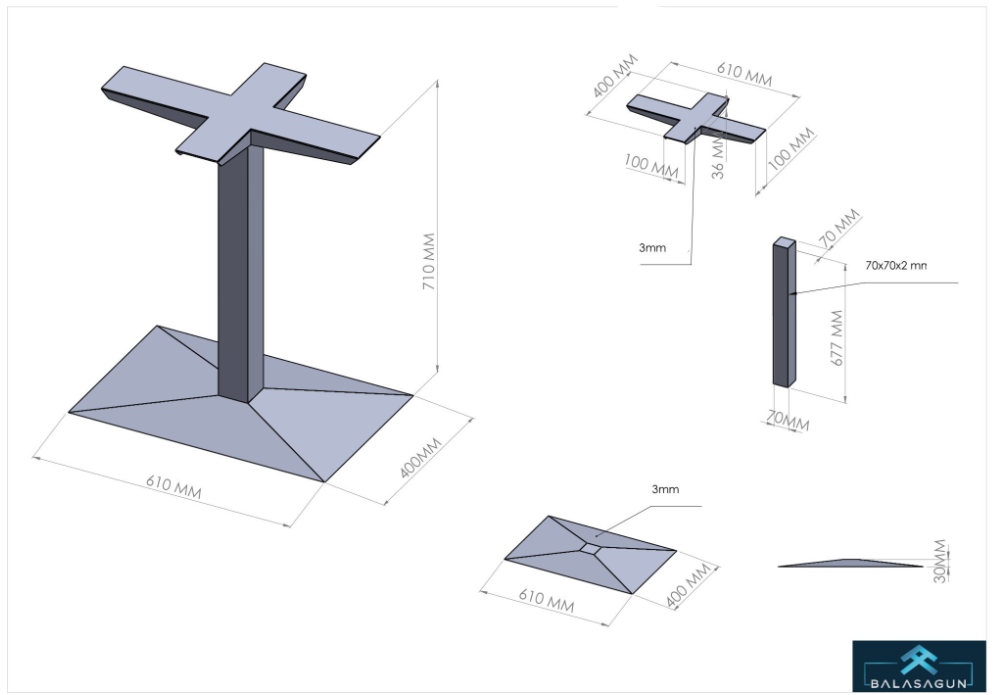 710 MM

610 MM

400MM

400 MM

610 MM

100 MM

36 MM

100 MM

3mm

70 MM

70x70x2 mm

677 MM

70MM

3mm

610 MM

400 MM

30MM

BALASAGUN