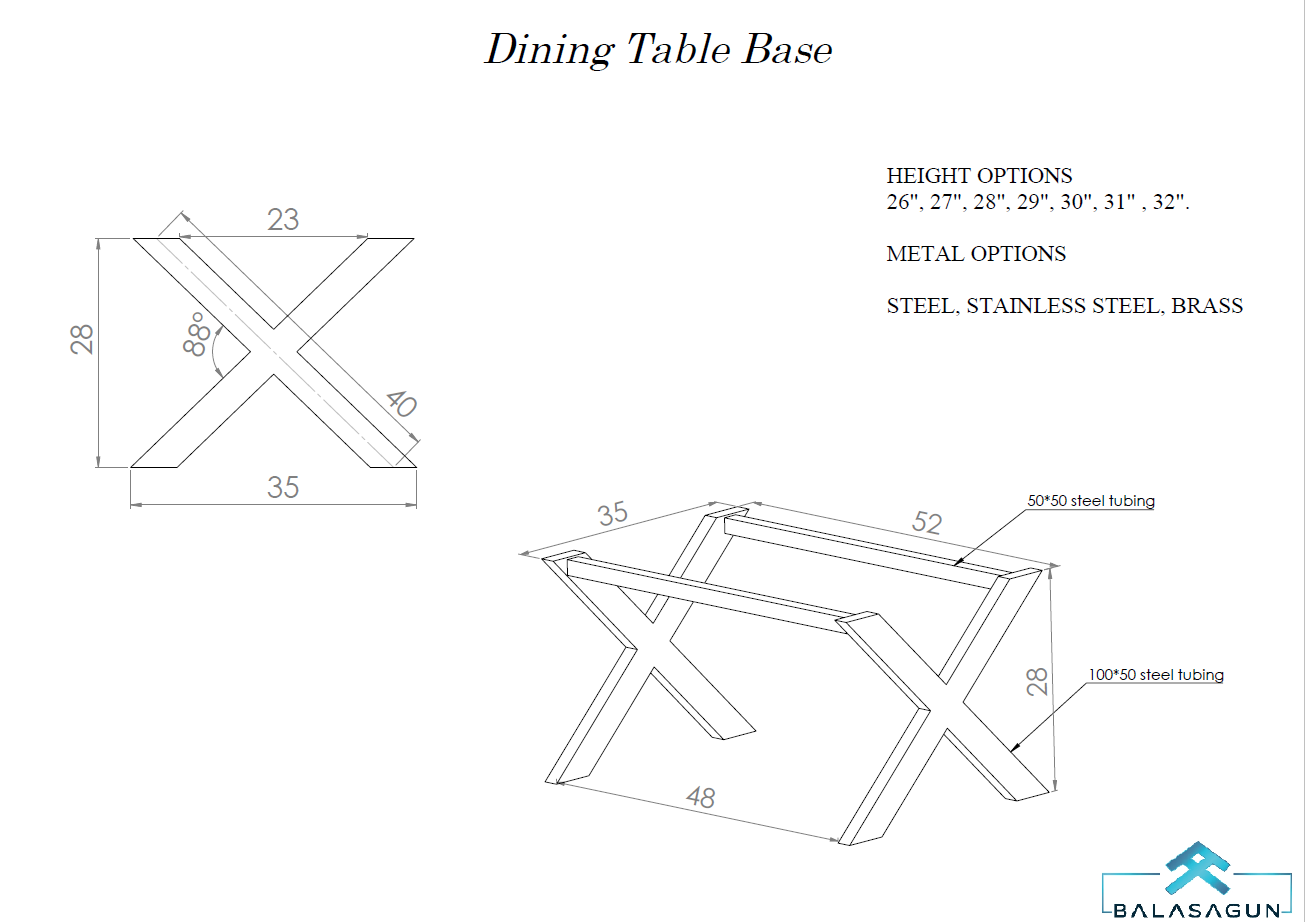 Dining Table Base

HEIGHT OPTIONS
26", 27", 28", 29", 30", 31" , 32".

METAL OPTIONS

STEEL, STAINLESS STEEL, BRASS

23
28
88°
40
35

35
52
50*50 steel tubing
28
100*50 steel tubing
48

BALASAGUN