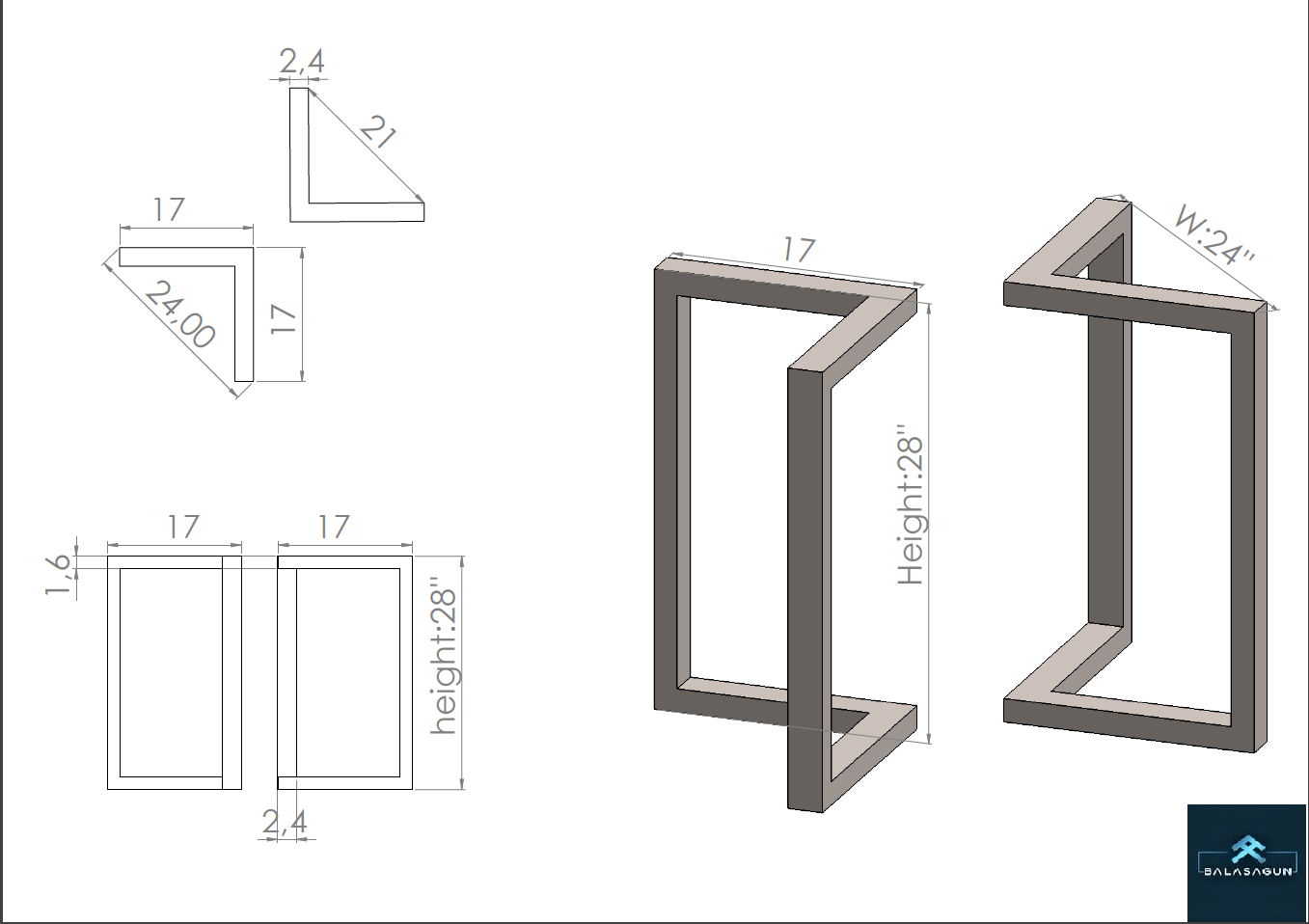 2,4
21
17
24,00
17
17
17
1,6
height:28"
2,4
17
Height:28"
W:24"
BALASAGUN