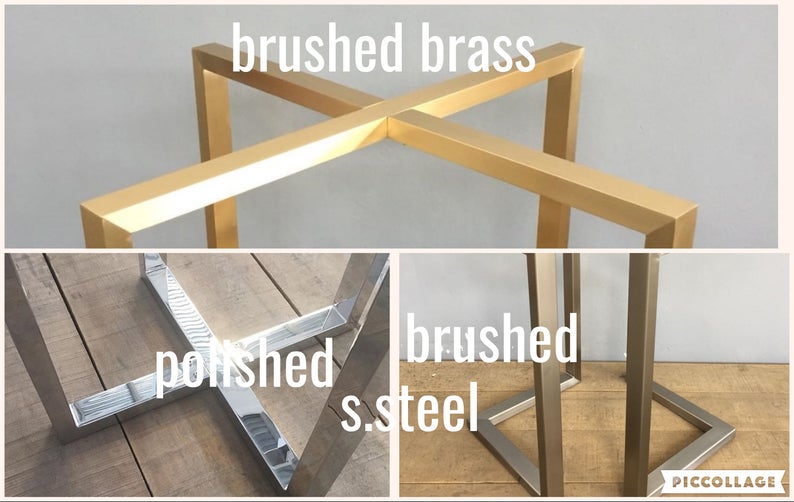 brushed brass

polished

brushed

s.steel

PICCOLLAGE